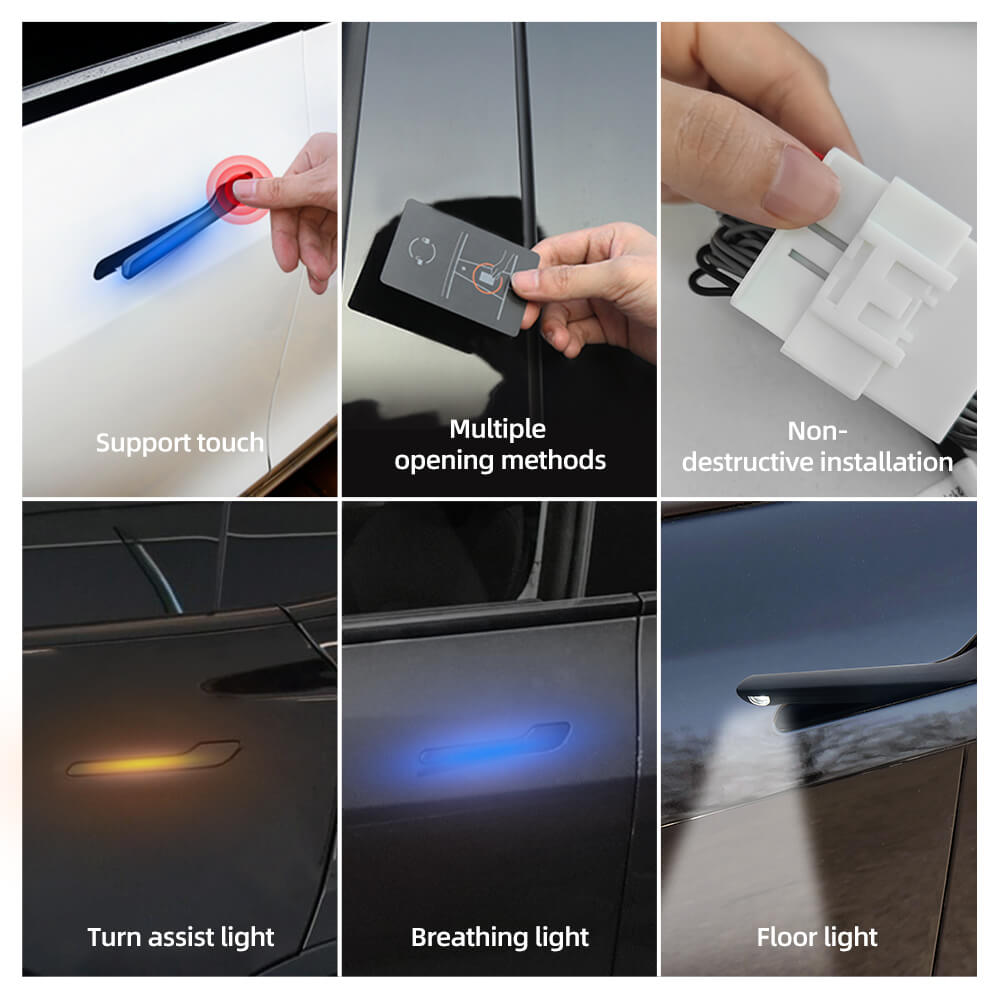 Support touch

Multiple opening methods

Non-destructive installation

Turn assist light

Breathing light

Floor light